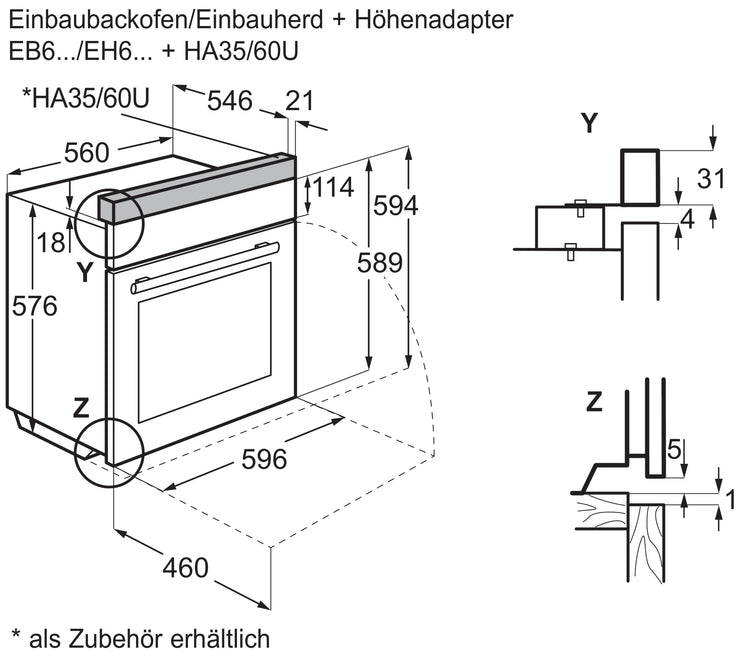 Einbaubackofen/Einbauherd + Höhenadapter
EB6.../EH6... + HA35/60U

*HA35/60U
546
21
560
114
594
18
Y
589
576
Z
596
460

Y
31
4

Z
5
1

* als Zubehör erhältlich